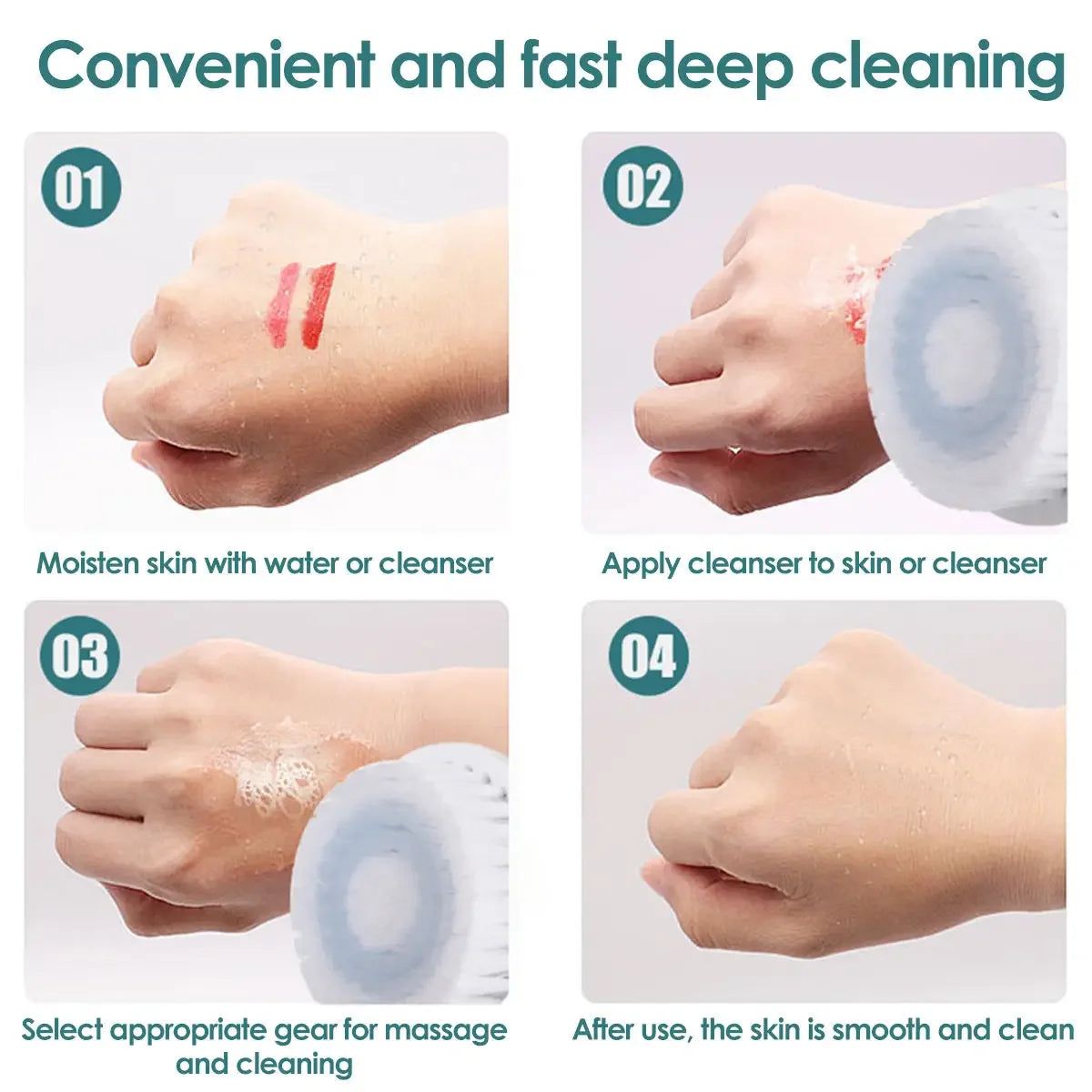 Convenient and fast deep cleaning

01

Moisten skin with water or cleanser

02

Apply cleanser to skin or cleanser

03

Select appropriate gear for massage and cleaning

04

After use, the skin is smooth and clean